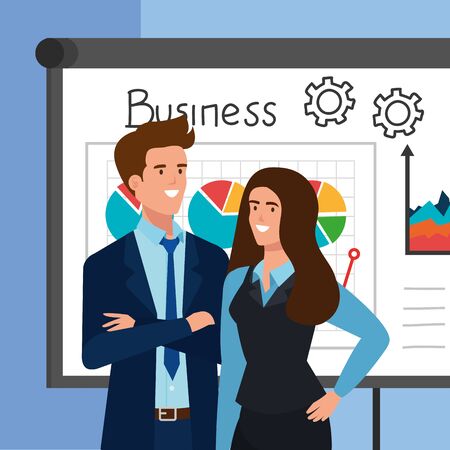 Business